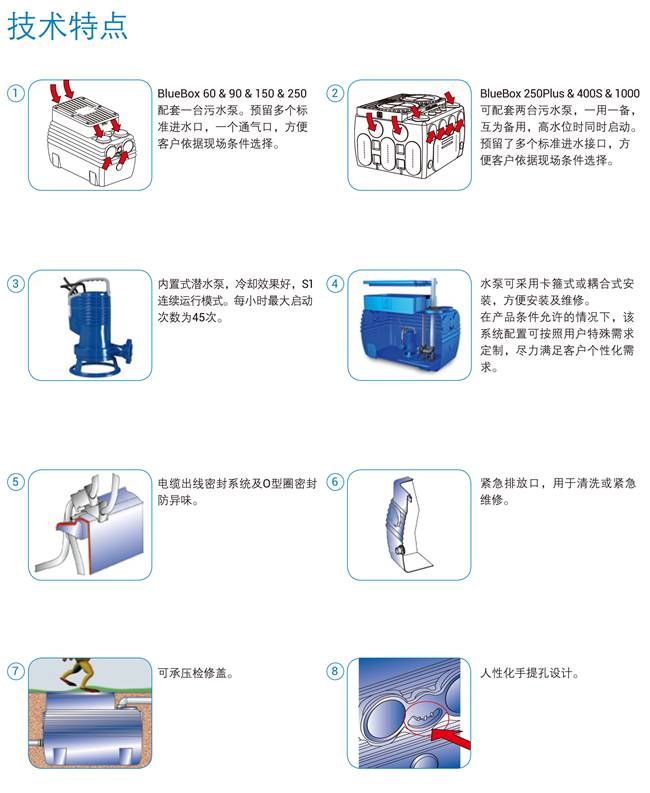 技术特点

1
BlueBox 60 & 90 & 150 & 250 配套一台污水泵。预留多个标准进水口，一个通气口，方便客户依据现场条件选择。

2
BlueBox 250Plus & 400S & 1000 可配套两台污水泵，一用一备，互为备用，高水位时同时启动。预留了多个标准进水接口，方便客户依据现场条件选择。

3
内置式潜水泵，冷却效果好，S1连续运行模式。每小时最大启动次数为45次。

4
水泵可采用卡箍式或耦合式安装，方便安装及维修。
在产品条件允许的情况下，该系统配置可按照用户特殊需求定制，尽力满足客户个性化需求。

5
电缆出线密封系统及O型圈密封防异味。

6
紧急排放口，用于清洗或紧急维修。

7
可承压检修盖。

8
人性化手提孔设计。