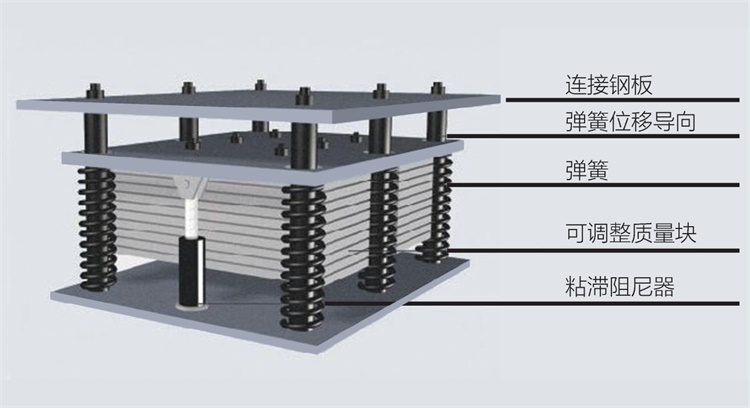 连接钢板
弹簧位移导向
弹簧
可调整质量块
粘滞阻尼器